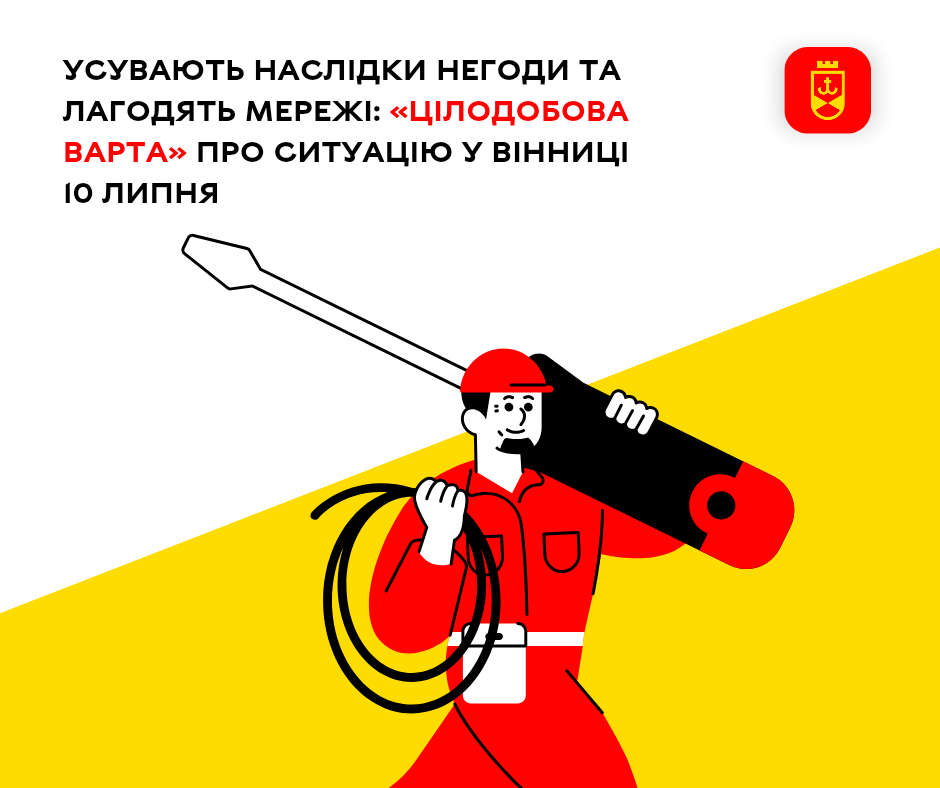 УСУВАЮТЬ НАСЛІДКИ НЕГОДИ ТА ЛАГОДЯТЬ МЕРЕЖІ: «ЦІЛОДОБОВА ВАРТА» ПРО СИТУАЦІЮ У ВІННИЦІ 10 ЛИПНЯ